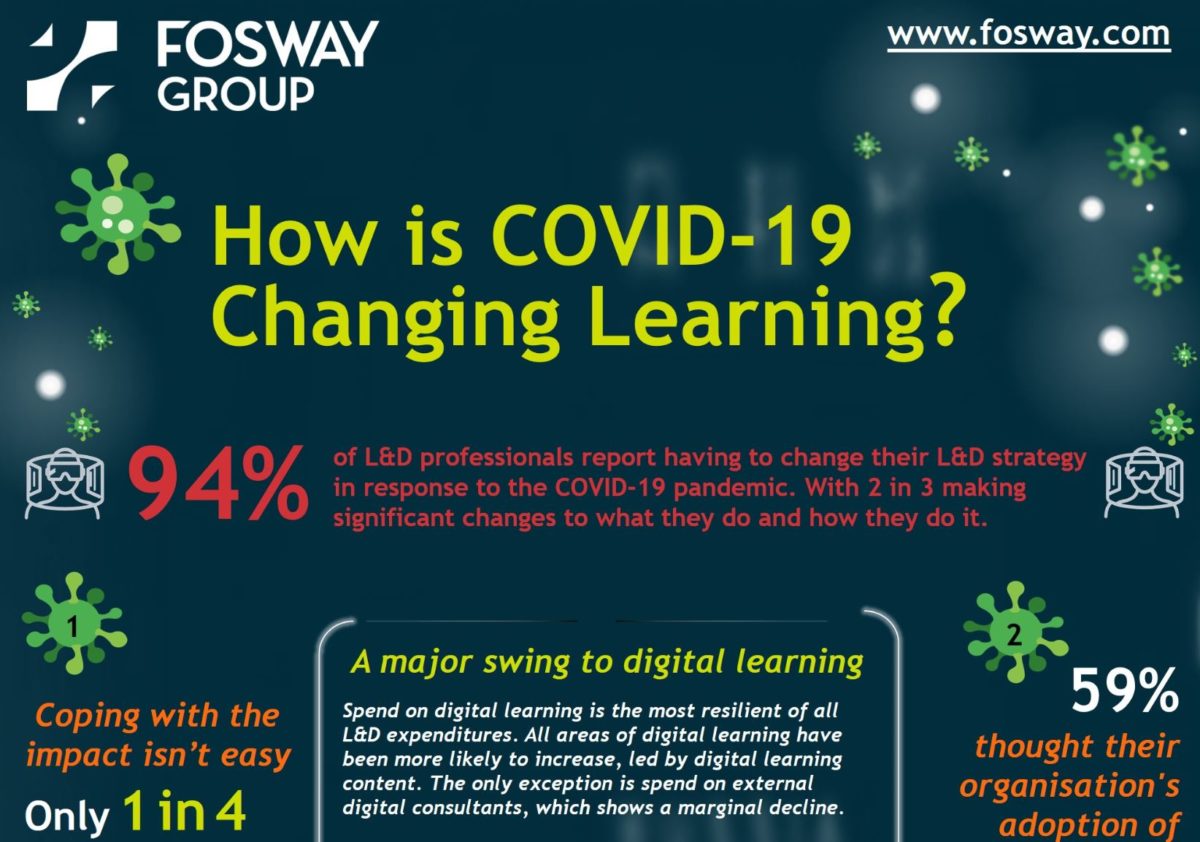 FOSWAY GROUP

www.fosway.com

How is COVID-19 Changing Learning?

94% of L&D professionals report having to change their L&D strategy in response to the COVID-19 pandemic. With 2 in 3 making significant changes to what they do and how they do it.

1

Coping with the impact isn't easy

Only 1 in 4

A major swing to digital learning

Spend on digital learning is the most resilient of all L&D expenditures. All areas of digital learning have been more likely to increase, led by digital learning content. The only exception is spend on external digital consultants, which shows a marginal decline.

2

59%

thought their organisation's adoption of